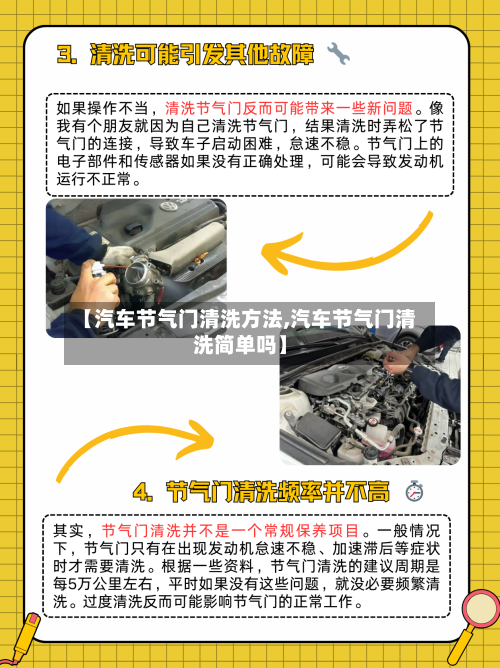 3. 清洗可能引发其他故障

如果操作不当，清洗节气门反而可能带来一些新问题。像我有个朋友就因为自己清洗节气门，结果清洗时弄松了节气门的连接，导致车子启动困难，怠速不稳。节气门上的电子部件和传感器如果没有正确处理，可能会导致发动机运行不正常。

【汽车节气门清洗方法,汽车节气门清洗简单吗】

4. 节气门清洗频率并不高

其实，节气门清洗并不是一个常规保养项目。一般情况下，节气门只有在出现发动机怠速不稳、加速滞后等症状时才需要清洗。根据一些资料，节气门清洗的建议周期是每5万公里左右，平时如果没有这些问题，就没必要频繁清洗。过度清洗反而可能影响节气门的正常工作。